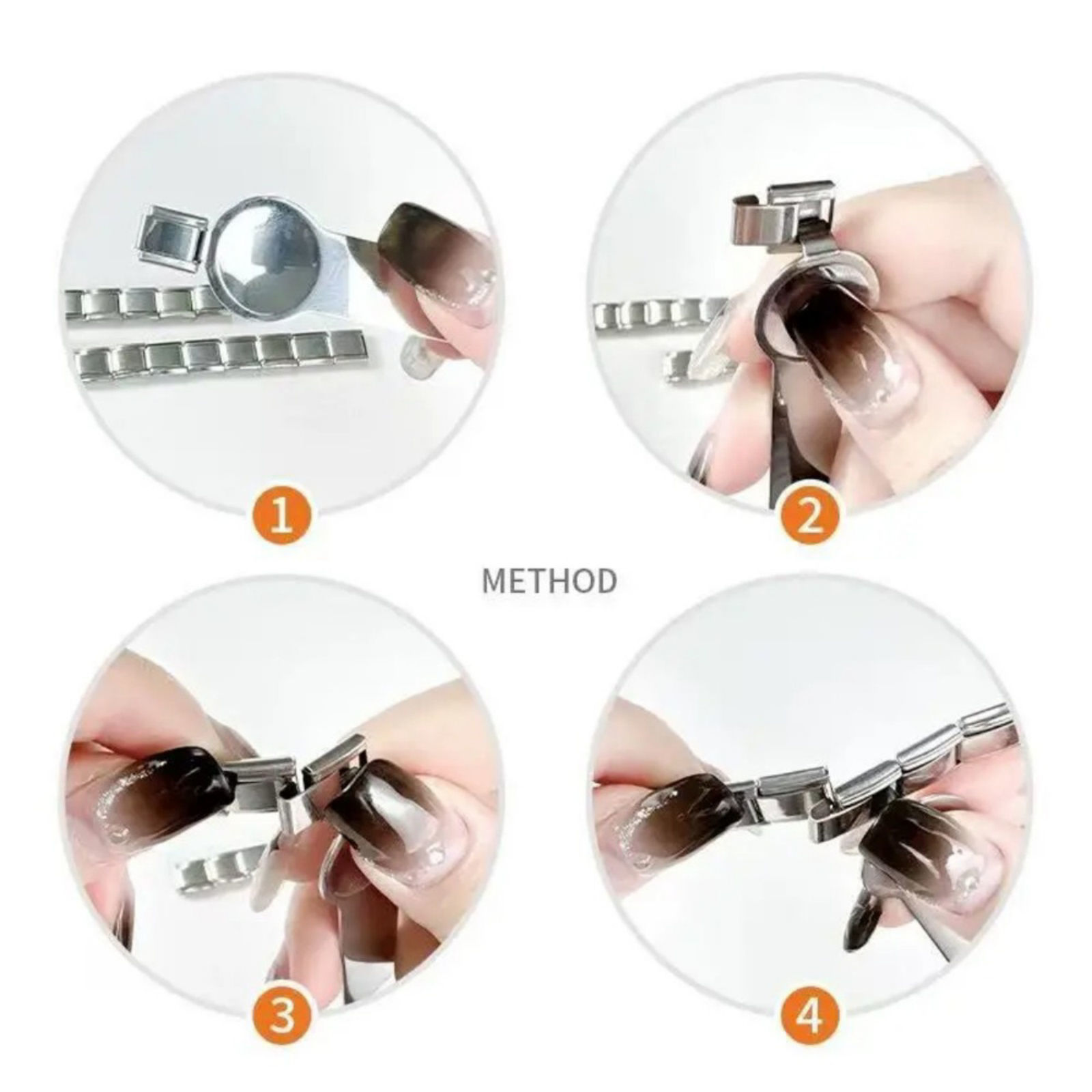 1

2

METHOD

3

4